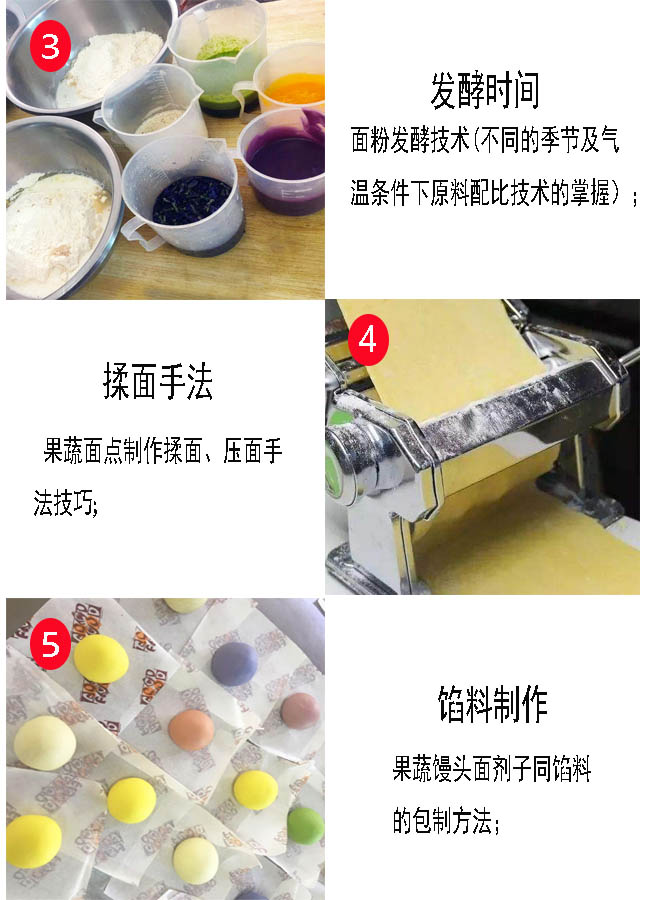 3

发酵时间

面粉发酵技术(不同的季节及气温条件下原料配比技术的掌握);

4

揉面手法

果蔬面点制作揉面、压面手法技巧;

5

馅料制作

果蔬馒头面剂子同馅料的包制方法;